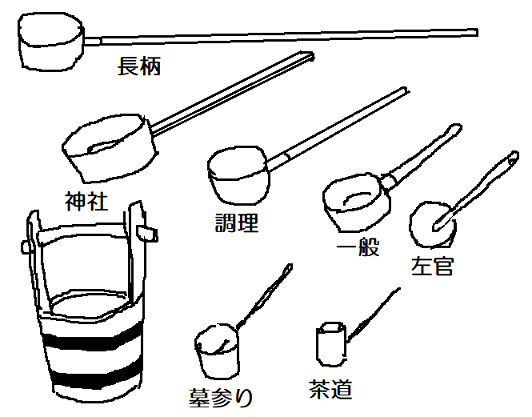 長柄

神社

調理

一般

左官

墓参り

茶道