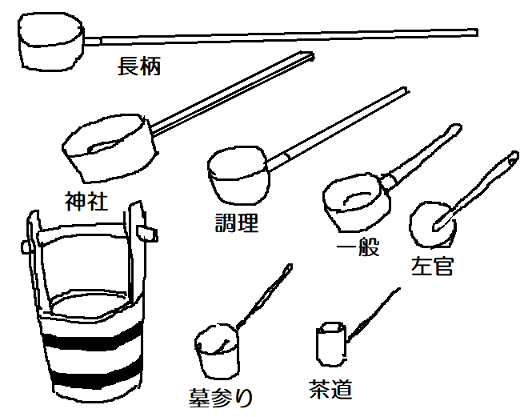 長柄

神社

調理

一般

左官

墓参り

茶道